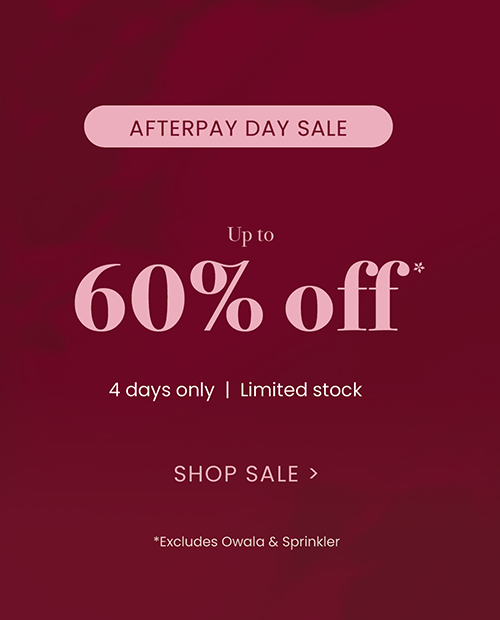 AFTERPAY DAY SALE

Up to

60% off*

4 days only | Limited stock

SHOP SALE >

*Excludes Owala & Sprinkler